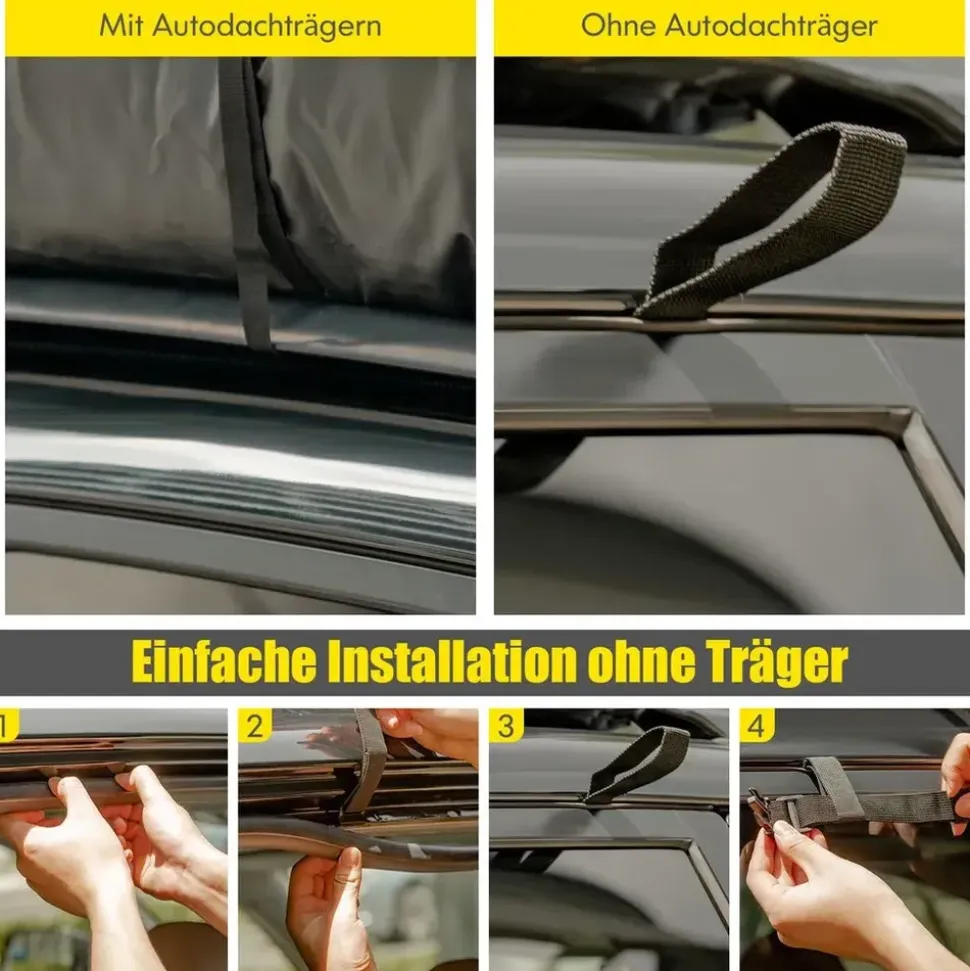 Mit Autodachträgern

Ohne Autodachträger

Einfache Installation ohne Träger

1

2

3

4